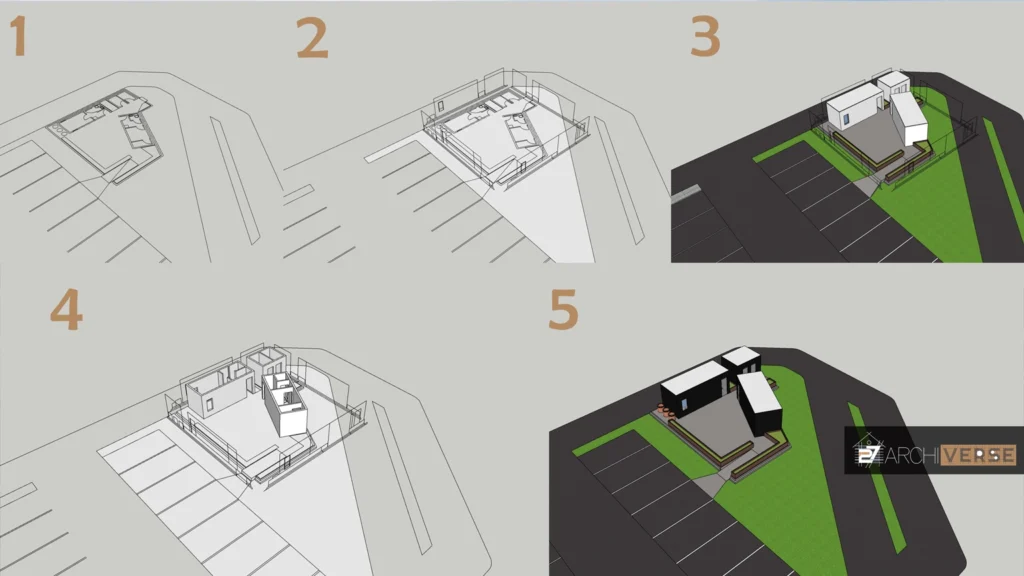 1

2

3

4

5

ARCHIVERSE