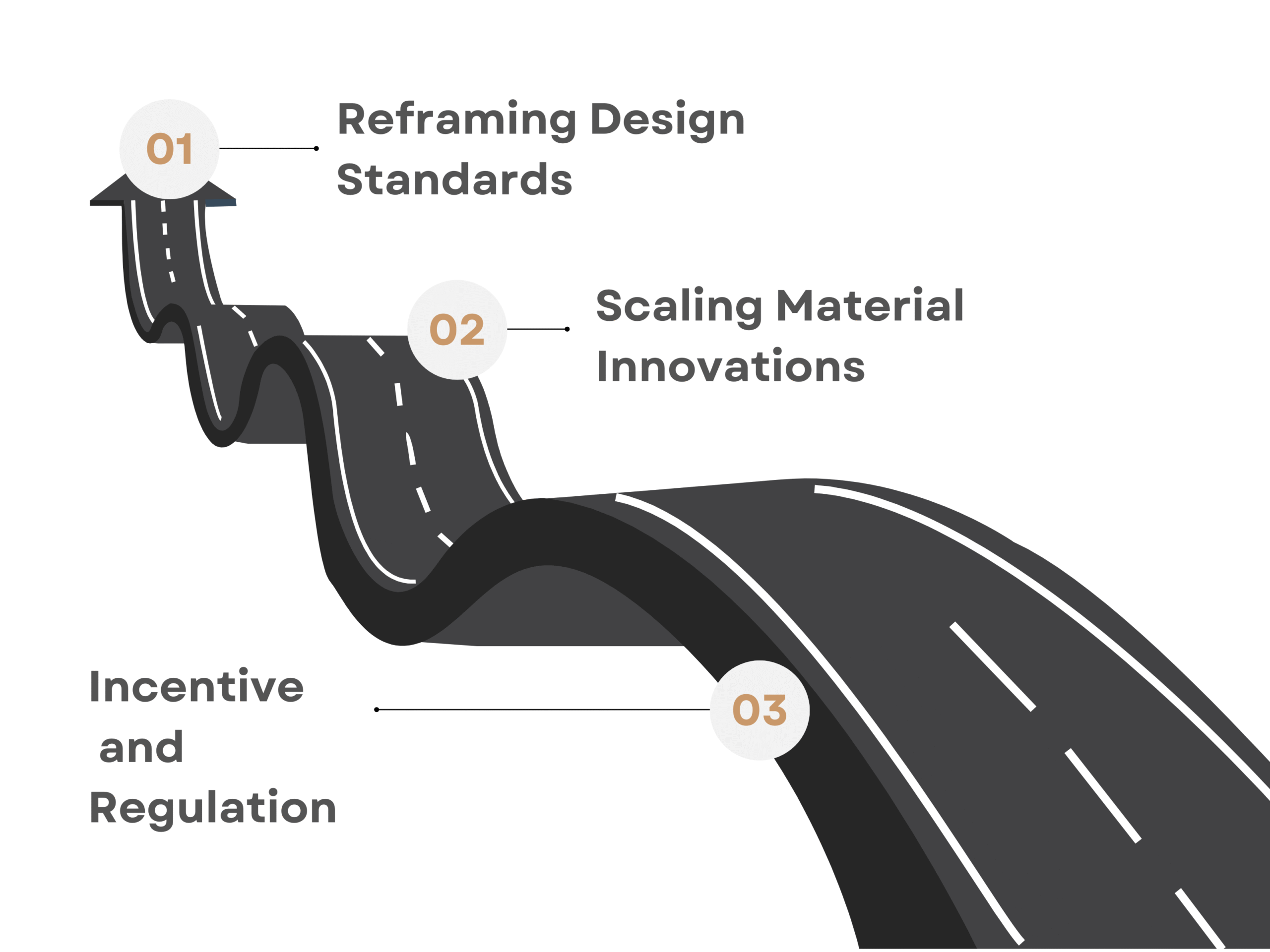 01
Reframing Design Standards

02
Scaling Material Innovations

Incentive and Regulation
03